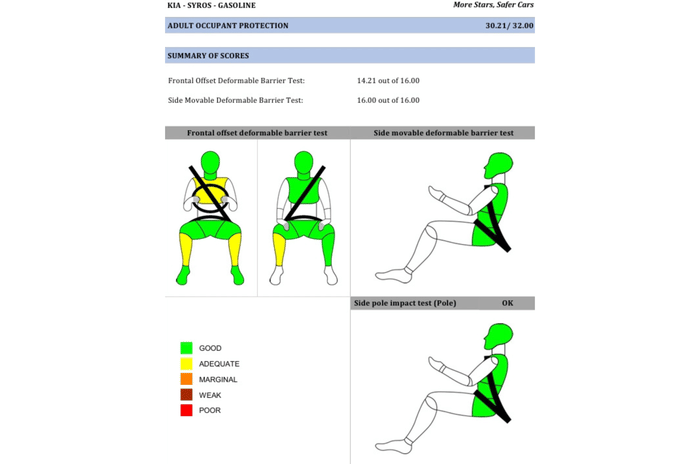 KIA - SYROS - GASOLINE

More Stars, Safer Cars

ADULT OCCUPANT PROTECTION 30.21/ 32.00

SUMMARY OF SCORES

Frontal Offset Deformable Barrier Test: 14.21 out of 16.00

Side Movable Deformable Barrier Test: 16.00 out of 16.00

Frontal offset deformable barrier test

Side movable deformable barrier test

Side pole impact test (Pole) OK

GOOD
ADEQUATE
MARGINAL
WEAK
POOR